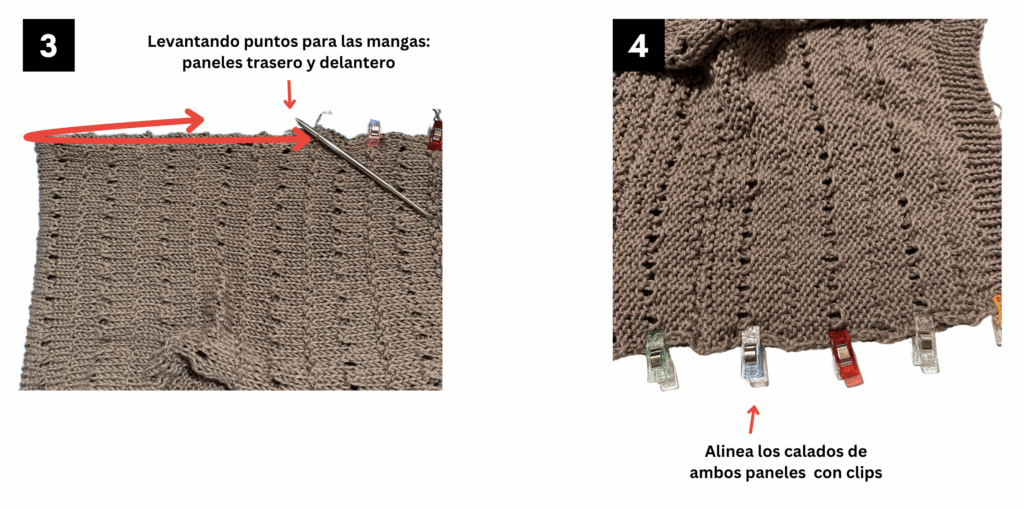 3

Levantando puntos para las mangas: paneles trasero y delantero

4

Alinea los calados de ambos paneles con clips